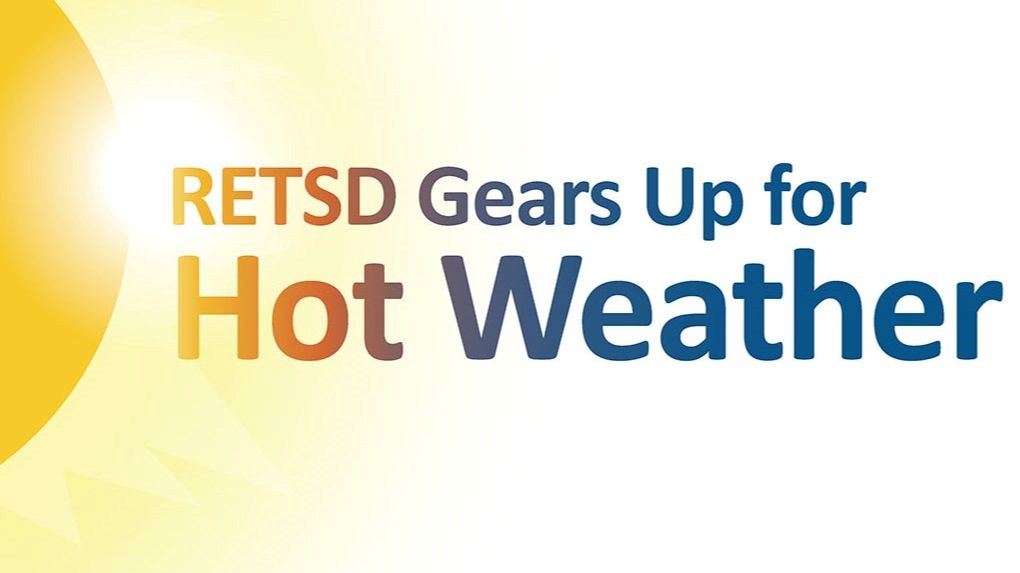 RETSD Gears Up for
Hot Weather